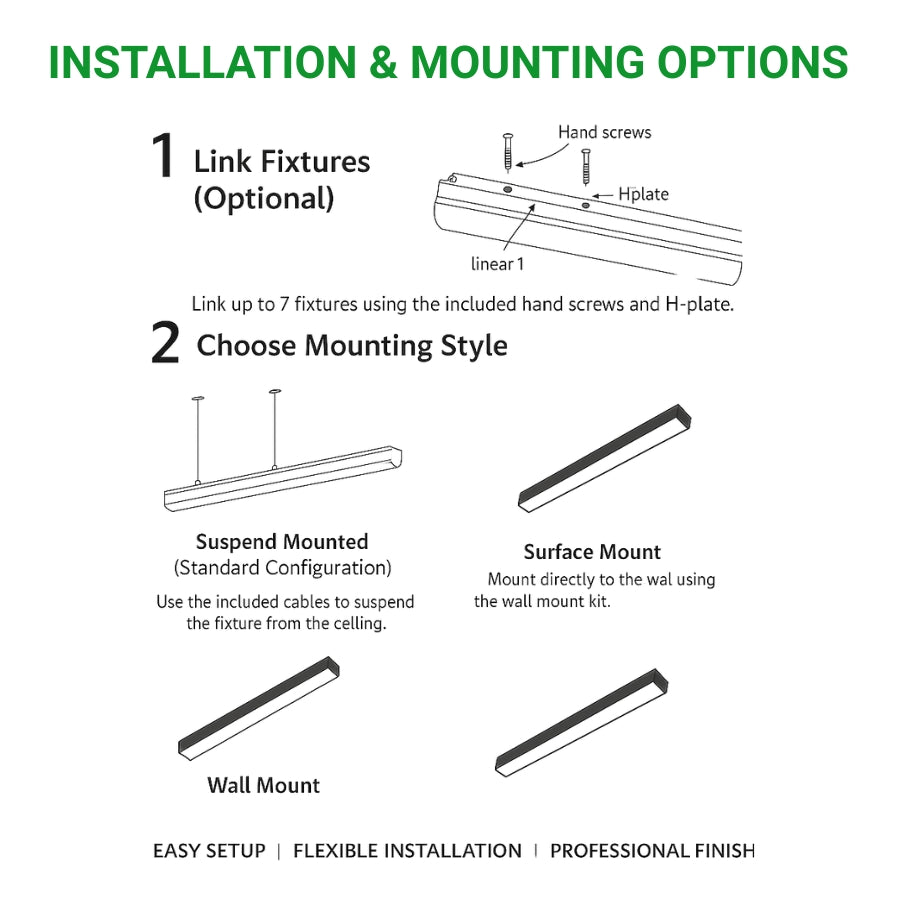 INSTALLATION & MOUNTING OPTIONS

1 Link Fixtures (Optional)

Hand screws

Hplate

linear 1

Link up to 7 fixtures using the included hand screws and H-plate.

2 Choose Mounting Style

Suspend Mounted
(Standard Configuration)
Use the included cables to suspend the fixture from the celling.

Surface Mount
Mount directly to the wal using the wall mount kit.

Wall Mount

EASY SETUP | FLEXIBLE INSTALLATION | PROFESSIONAL FINISH