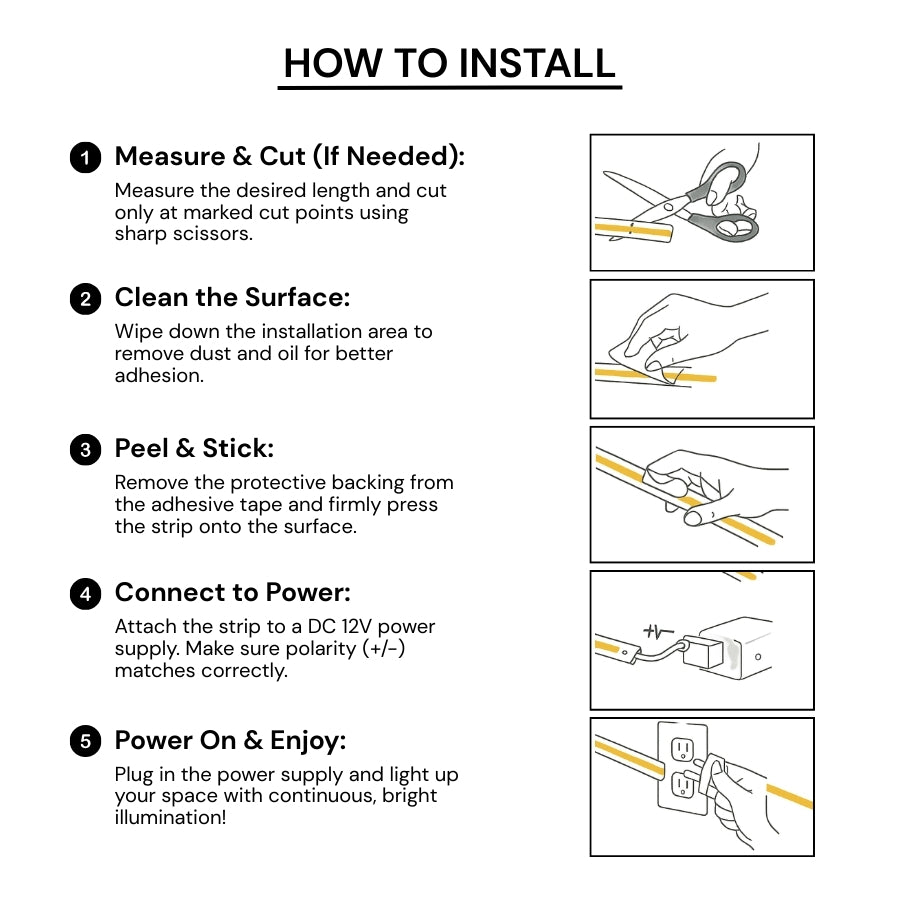 HOW TO INSTALL

1 Measure & Cut (If Needed):
Measure the desired length and cut only at marked cut points using sharp scissors.

2 Clean the Surface:
Wipe down the installation area to remove dust and oil for better adhesion.

3 Peel & Stick:
Remove the protective backing from the adhesive tape and firmly press the strip onto the surface.

4 Connect to Power:
Attach the strip to a DC 12V power supply. Make sure polarity (+/-) matches correctly.

+/-

5 Power On & Enjoy:
Plug in the power supply and light up your space with continuous, bright illumination!