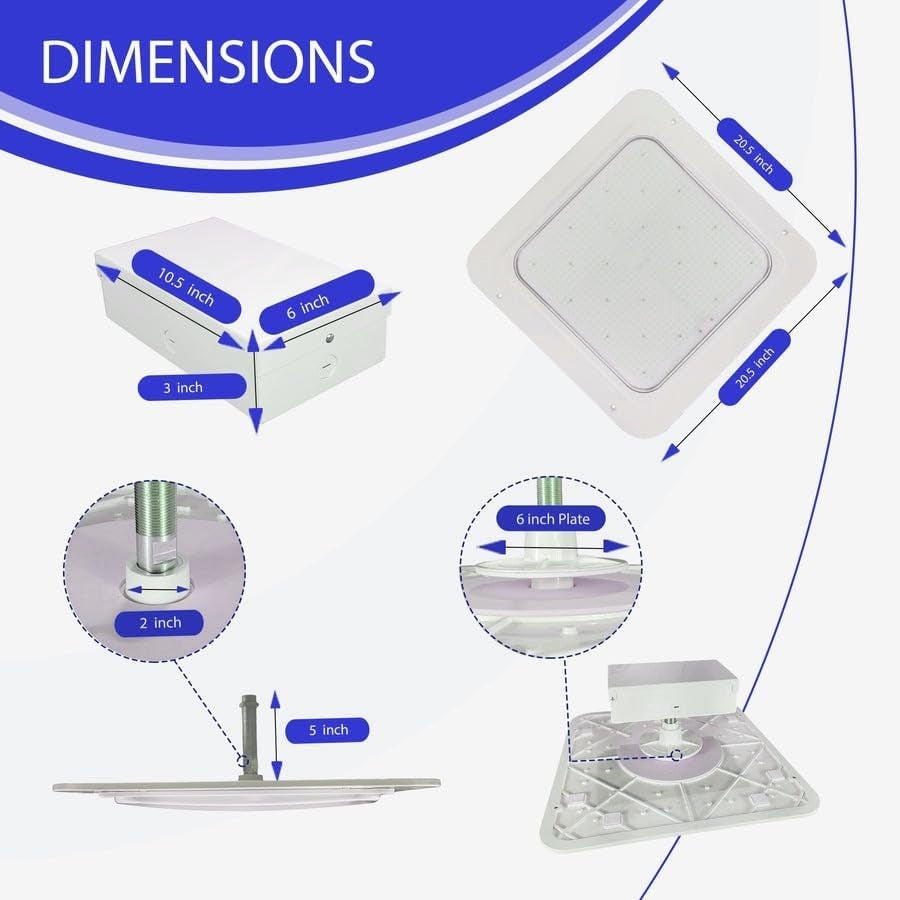 DIMENSIONS

10.5 inch

6 inch

3 inch

20.5 inch

20.5 inch

2 inch

6 inch Plate

5 inch