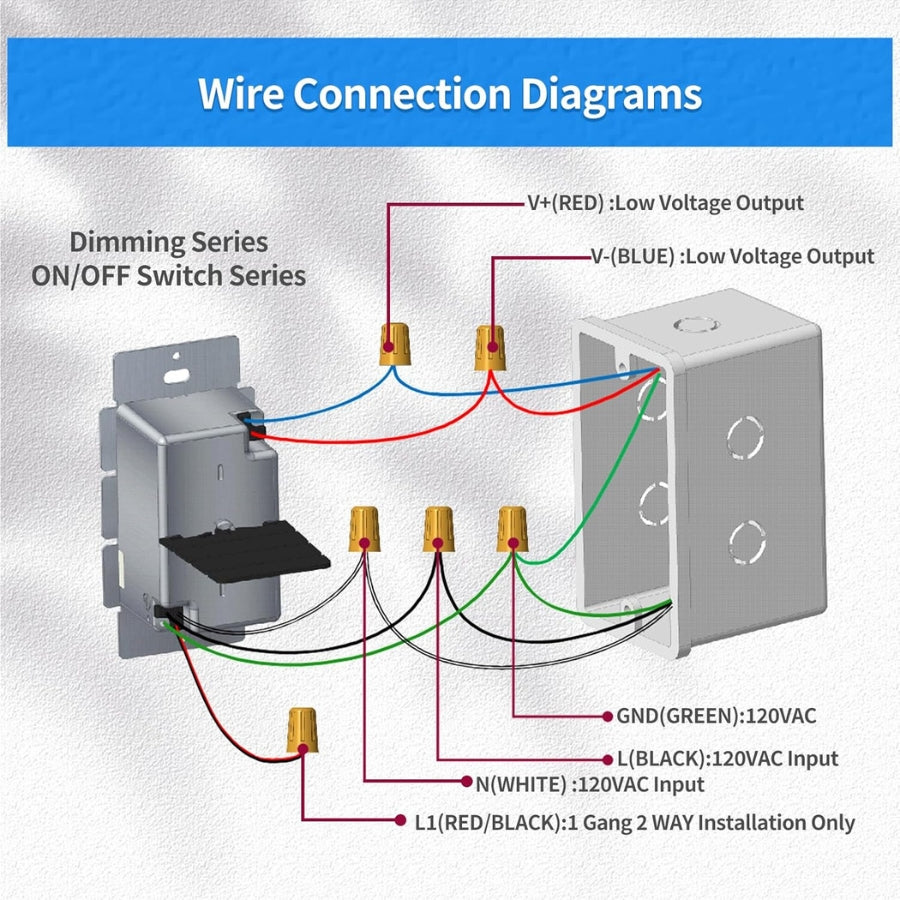 Wire Connection Diagrams

Dimming Series
ON/OFF Switch Series

V+(RED) :Low Voltage Output

V-(BLUE) :Low Voltage Output

GND(GREEN):120VAC

L(BLACK):120VAC Input

N(WHITE) :120VAC Input

L1(RED/BLACK):1 Gang 2 WAY Installation Only