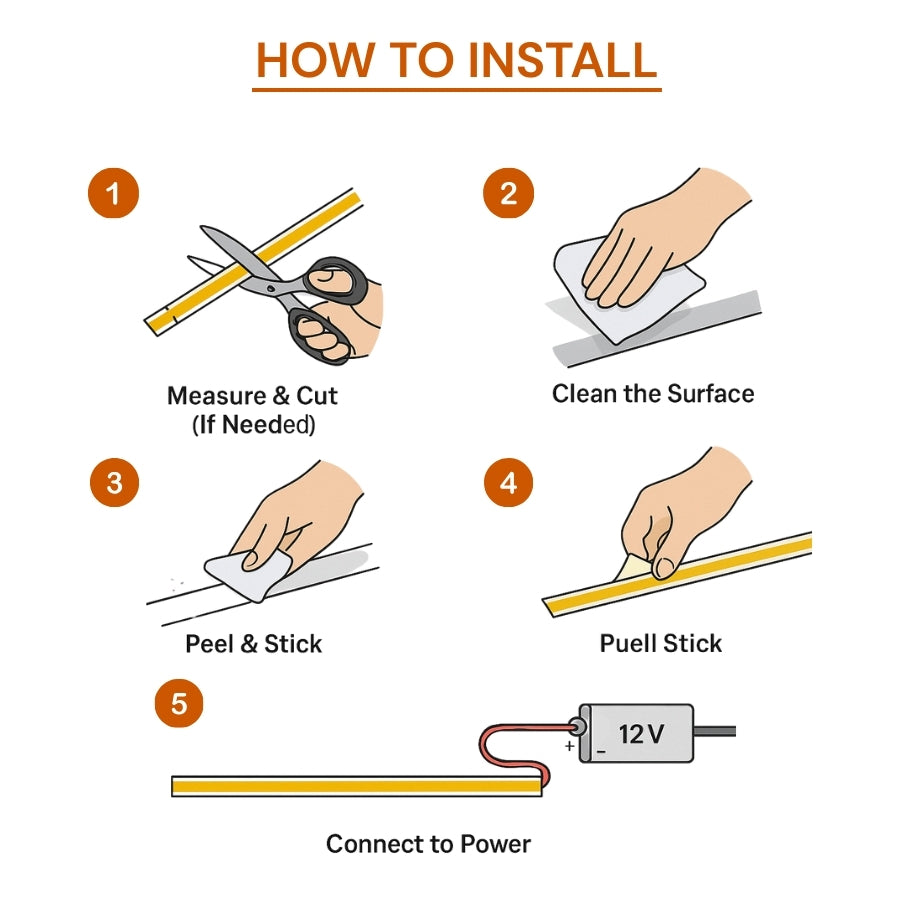 HOW TO INSTALL

1

Measure & Cut
(If Needed)

2

Clean the Surface

3

Peel & Stick

4

Puell Stick

5

+ −
12V

Connect to Power