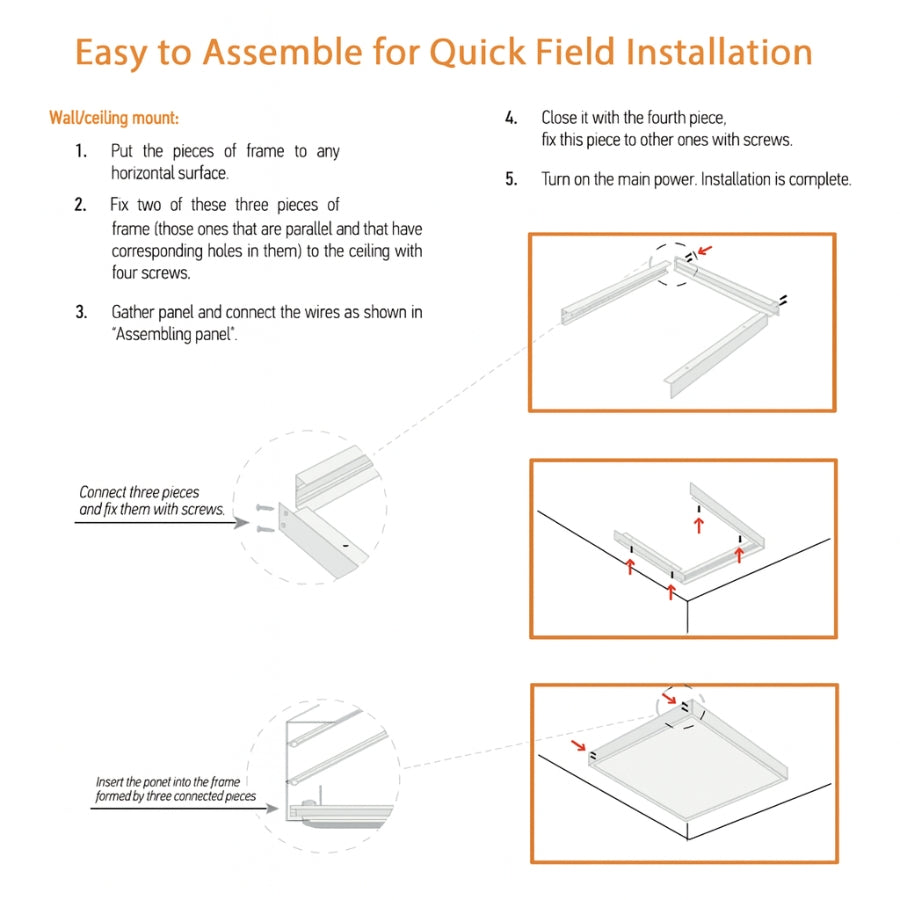 Easy to Assemble for Quick Field Installation

Wall/ceiling mount:

1. Put the pieces of frame to any horizontal surface.

2. Fix two of these three pieces of frame (those ones that are parallel and that have corresponding holes in them) to the ceiling with four screws.

3. Gather panel and connect the wires as shown in "Assembling panel".

4. Close it with the fourth piece, fix this piece to other ones with screws.

5. Turn on the main power. Installation is complete.

Connect three pieces and fix them with screws.

Insert the ponet into the frame formed by three connected pieces