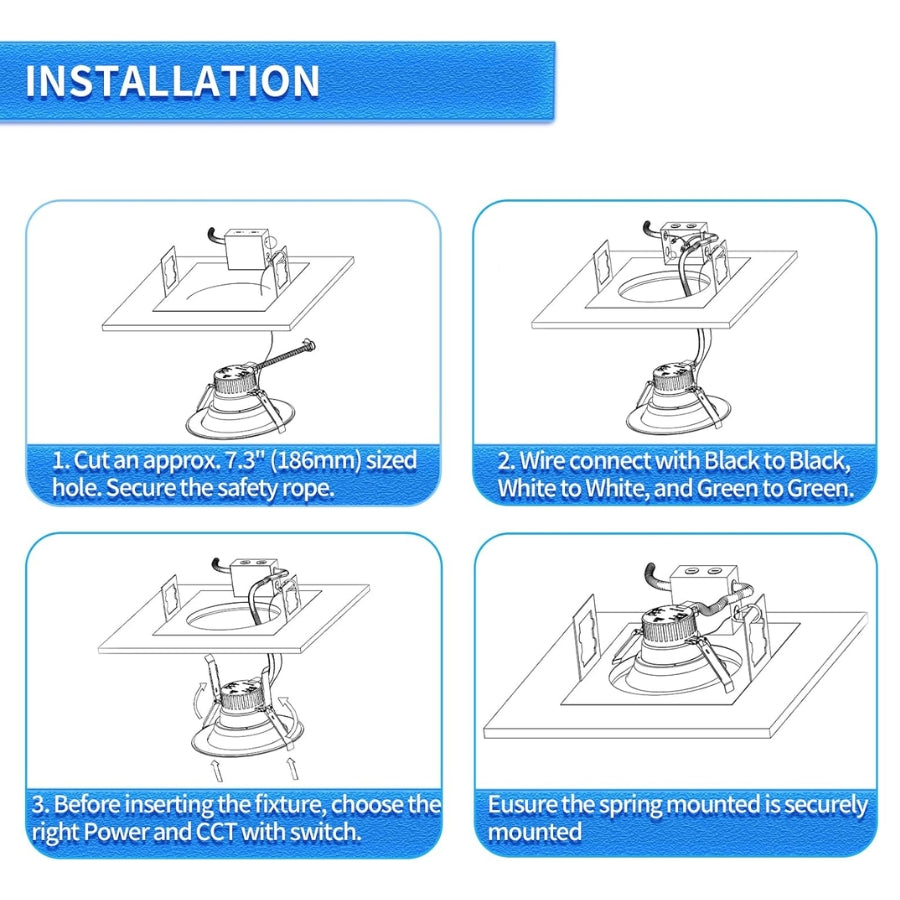 INSTALLATION

1. Cut an approx. 7.3" (186mm) sized hole. Secure the safety rope.

2. Wire connect with Black to Black, White to White, and Green to Green.

3. Before inserting the fixture, choose the right Power and CCT with switch.

Eusure the spring mounted is securely mounted