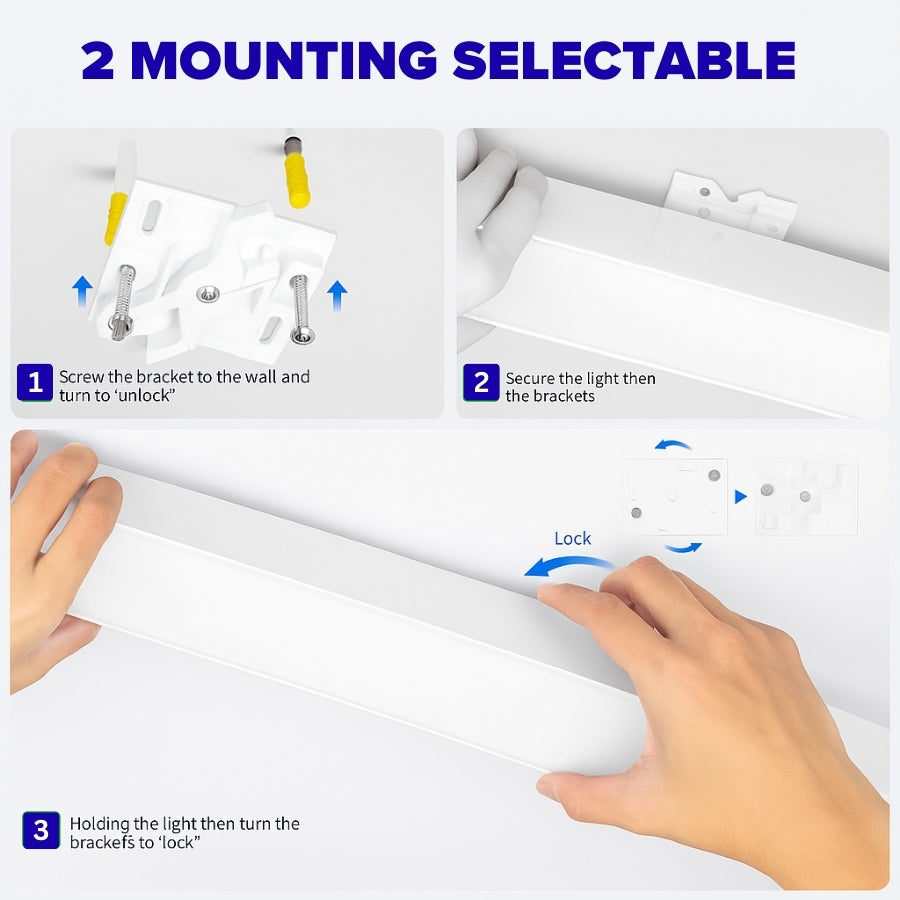 2 MOUNTING SELECTABLE

1 Screw the bracket to the wall and turn to ‘unlock”

2 Secure the light then the brackets

Lock

3 Holding the light then turn the brackefs to ‘lock”