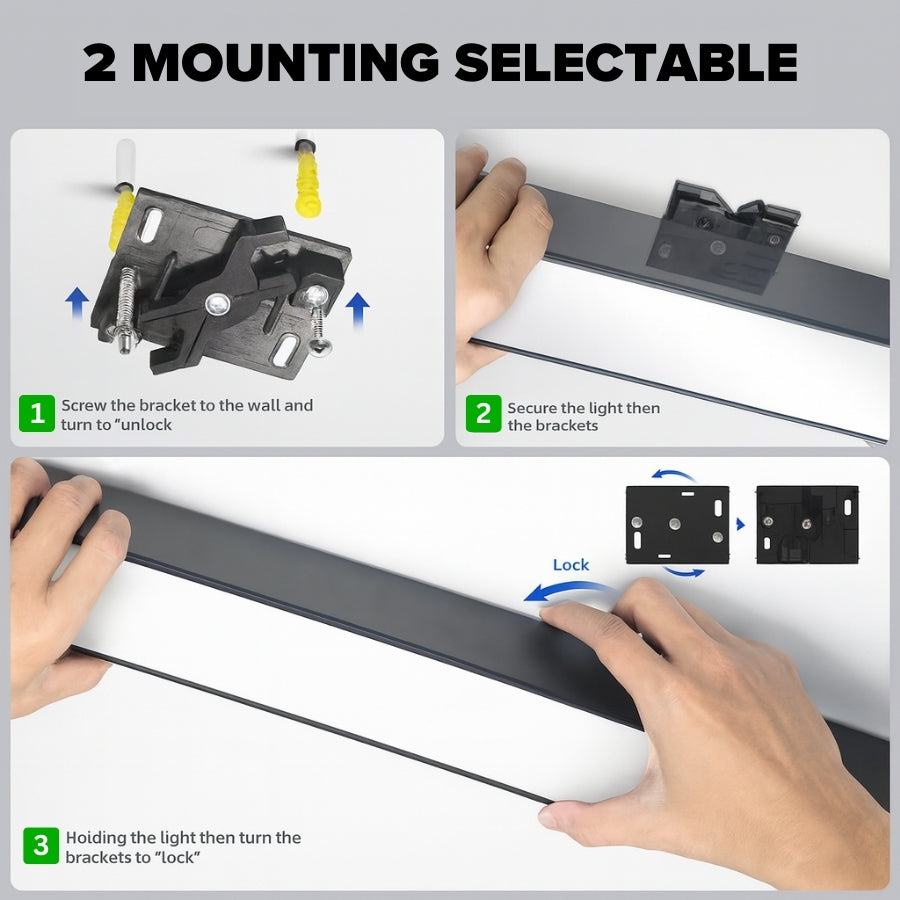 2 MOUNTING SELECTABLE

1 Screw the bracket to the wall and turn to "unlock

2 Secure the light then the brackets

Lock

3 Hoiding the light then turn the brackets to "lock"