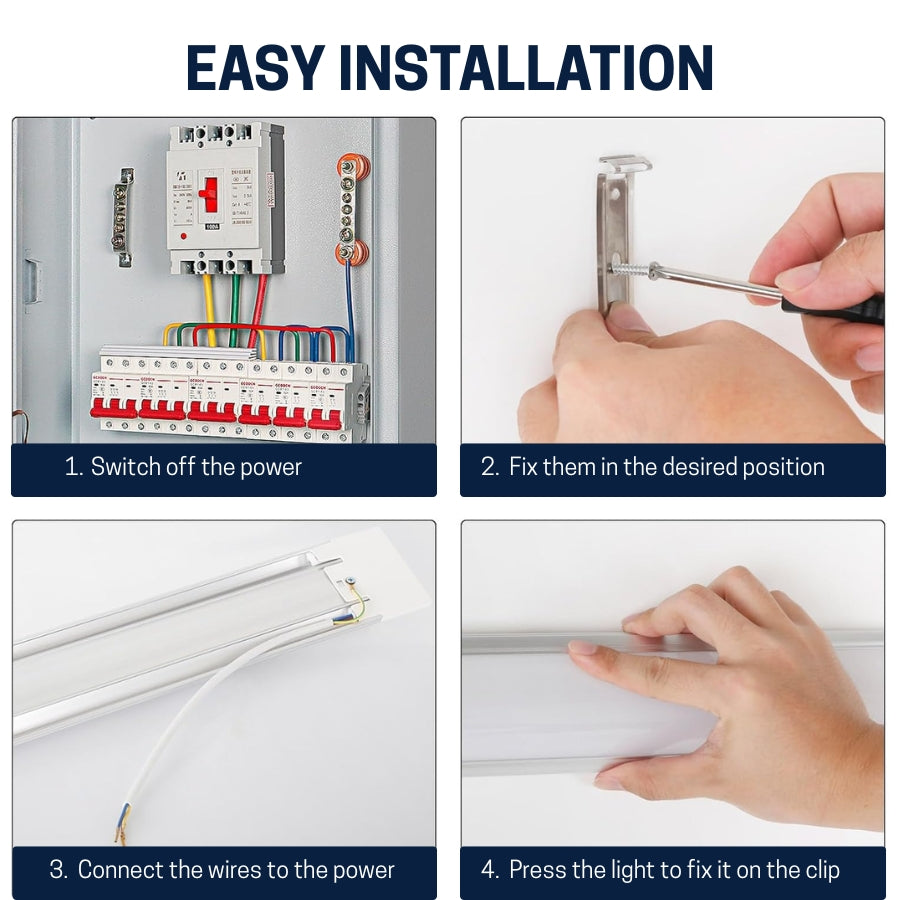 EASY INSTALLATION

100A

1. Switch off the power

2. Fix them in the desired position

3. Connect the wires to the power

4. Press the light to fix it on the clip