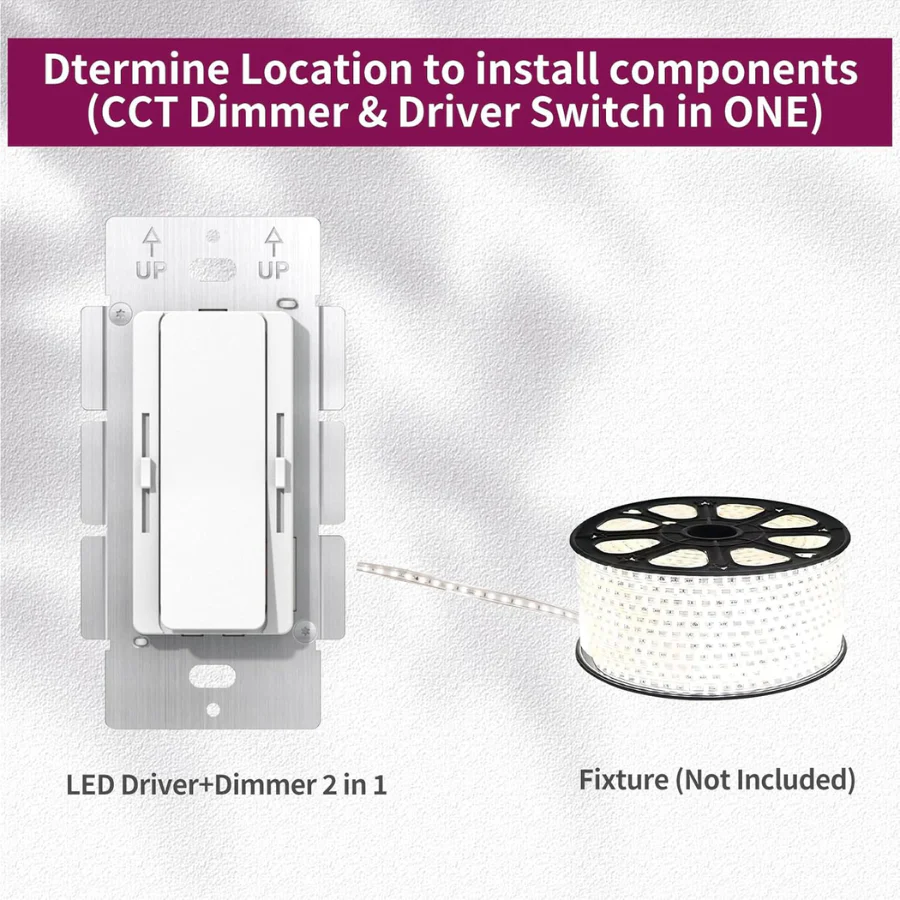 Dtermine Location to install components
(CCT Dimmer & Driver Switch in ONE)

UP UP

LED Driver+Dimmer 2 in 1

Fixture (Not Included)