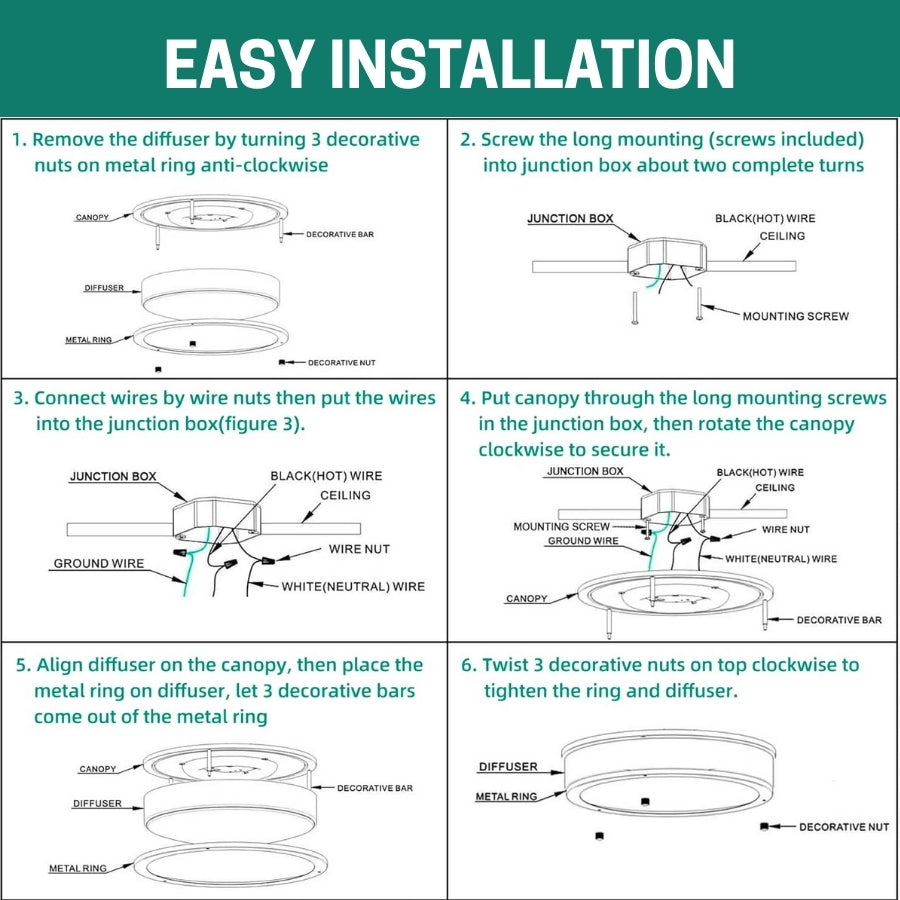 EASY INSTALLATION

1. Remove the diffuser by turning 3 decorative nuts on metal ring anti-clockwise

CANOPY
DECORATIVE BAR
DIFFUSER
METAL RING
DECORATIVE NUT

2. Screw the long mounting (screws included) into junction box about two complete turns

JUNCTION BOX
BLACK(HOT) WIRE
CEILING
MOUNTING SCREW

3. Connect wires by wire nuts then put the wires into the junction box(figure 3).

JUNCTION BOX
BLACK(HOT) WIRE
CEILING
GROUND WIRE
WIRE NUT
WHITE(NEUTRAL) WIRE

4. Put canopy through the long mounting screws in the junction box, then rotate the canopy clockwise to secure it.

JUNCTION BOX
BLACK(HOT) WIRE
CEILING
MOUNTING SCREW
GROUND WIRE
WIRE NUT
WHITE(NEUTRAL) WIRE
CANOPY
DECORATIVE BAR

5. Align diffuser on the canopy, then place the metal ring on diffuser, let 3 decorative bars come out of the metal ring

CANOPY
DECORATIVE BAR
DIFFUSER
METAL RING

6. Twist 3 decorative nuts on top clockwise to tighten the ring and diffuser.

DIFFUSER
METAL RING
DECORATIVE NUT