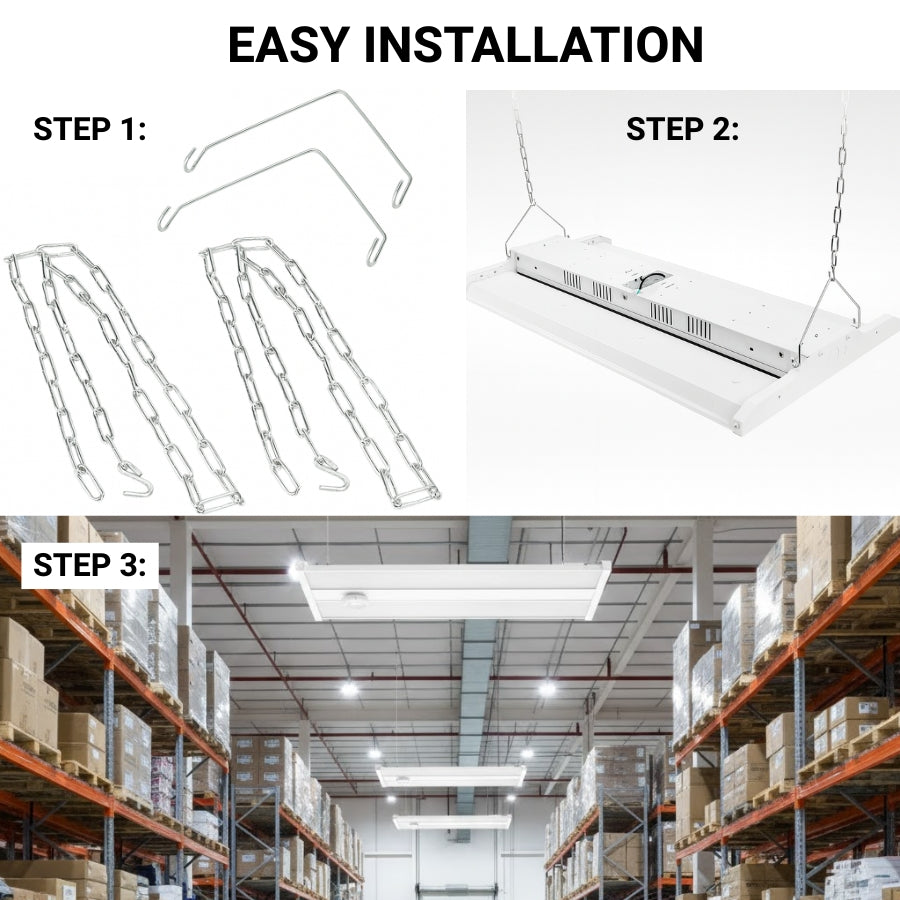 EASY INSTALLATION

STEP 1:

STEP 2:

STEP 3: