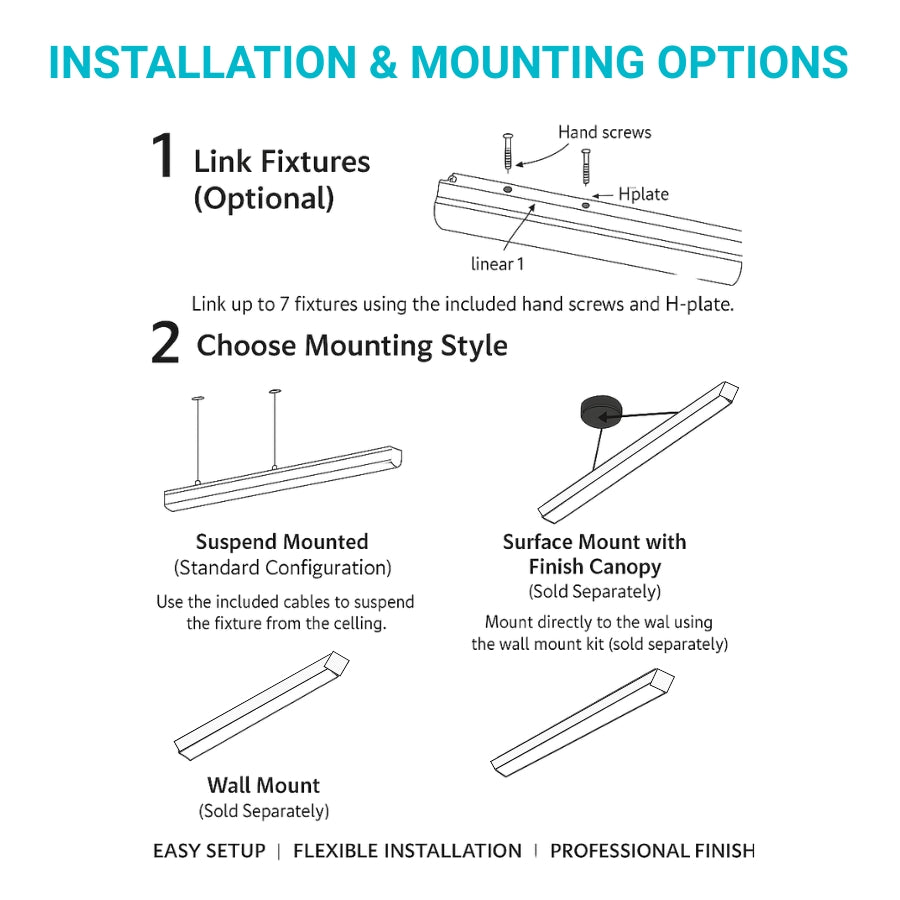 INSTALLATION & MOUNTING OPTIONS

1 Link Fixtures (Optional)

Hand screws

Hplate

linear 1

Link up to 7 fixtures using the included hand screws and H-plate.

2 Choose Mounting Style

Suspend Mounted
(Standard Configuration)

Use the included cables to suspend the fixture from the celling.

Surface Mount with Finish Canopy
(Sold Separately)

Mount directly to the wal using the wall mount kit (sold separately)

Wall Mount
(Sold Separately)

EASY SETUP | FLEXIBLE INSTALLATION | PROFESSIONAL FINISH