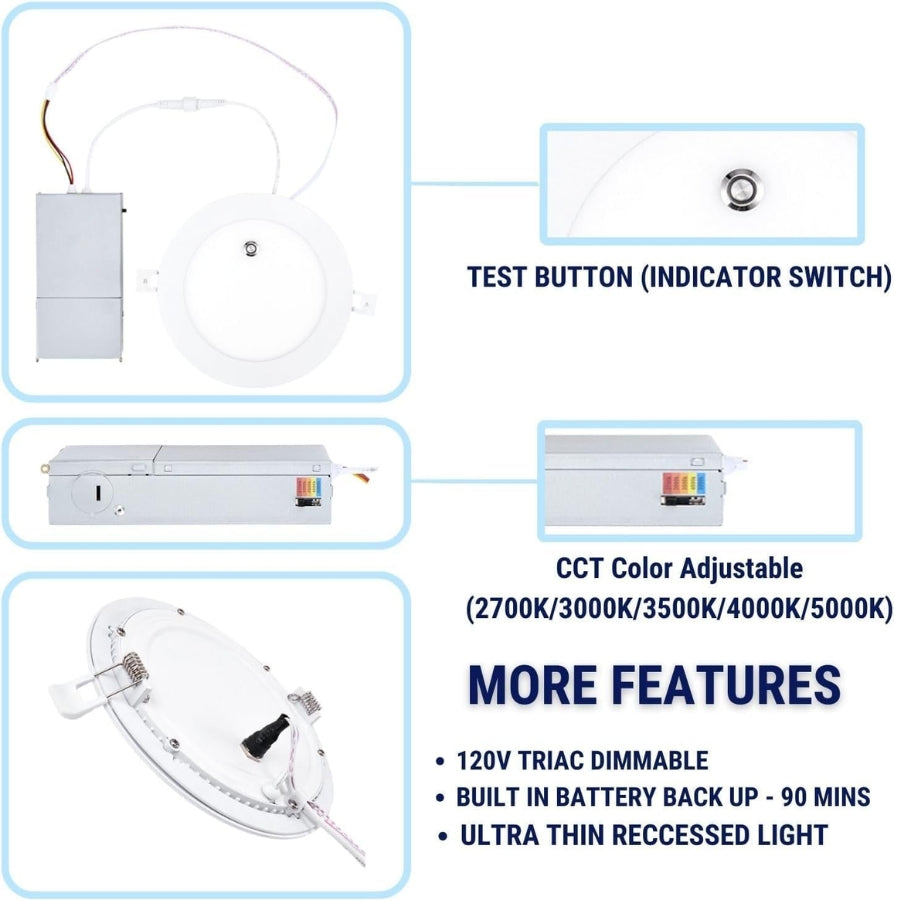 TEST BUTTON (INDICATOR SWITCH)

CCT Color Adjustable
(2700K/3000K/3500K/4000K/5000K)

MORE FEATURES

• 120V TRIAC DIMMABLE
• BUILT IN BATTERY BACK UP - 90 MINS
• ULTRA THIN RECCESSED LIGHT