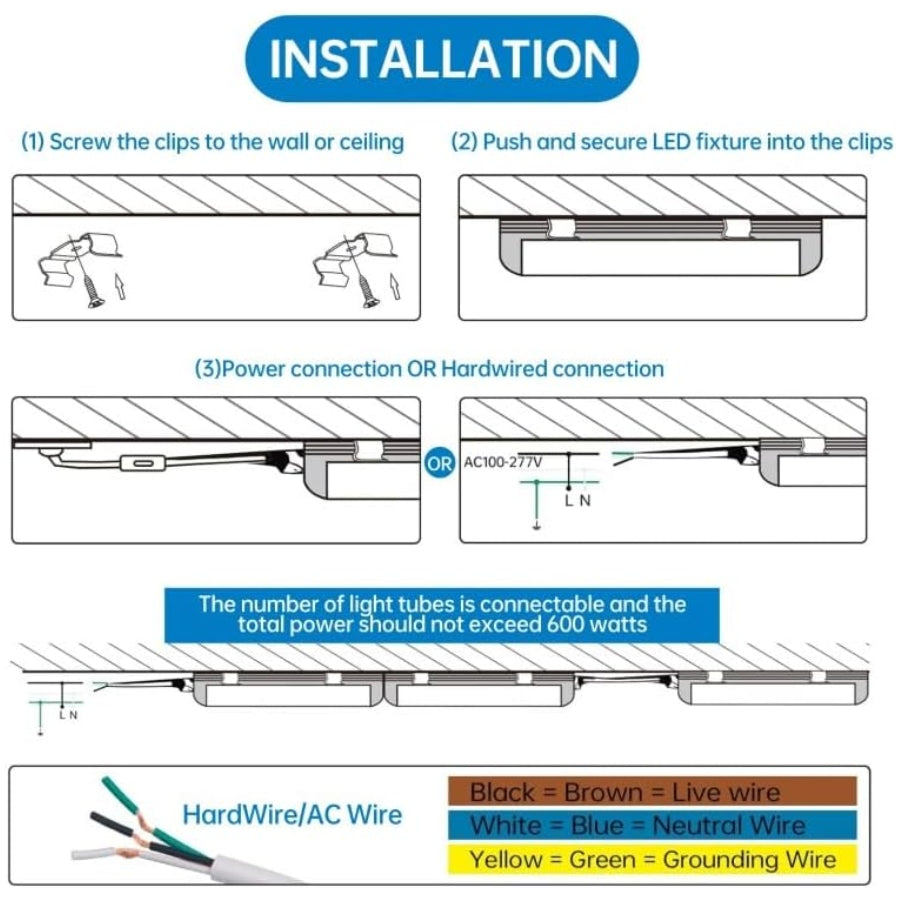 INSTALLATION

(1) Screw the clips to the wall or ceiling

(2) Push and secure LED fixture into the clips

(3)Power connection OR Hardwired connection

OR

AC100-277V

L N

The number of light tubes is connectable and the total power should not exceed 600 watts

L N

HardWire/AC Wire

Black = Brown = Live wire

White = Blue = Neutral Wire

Yellow = Green = Grounding Wire