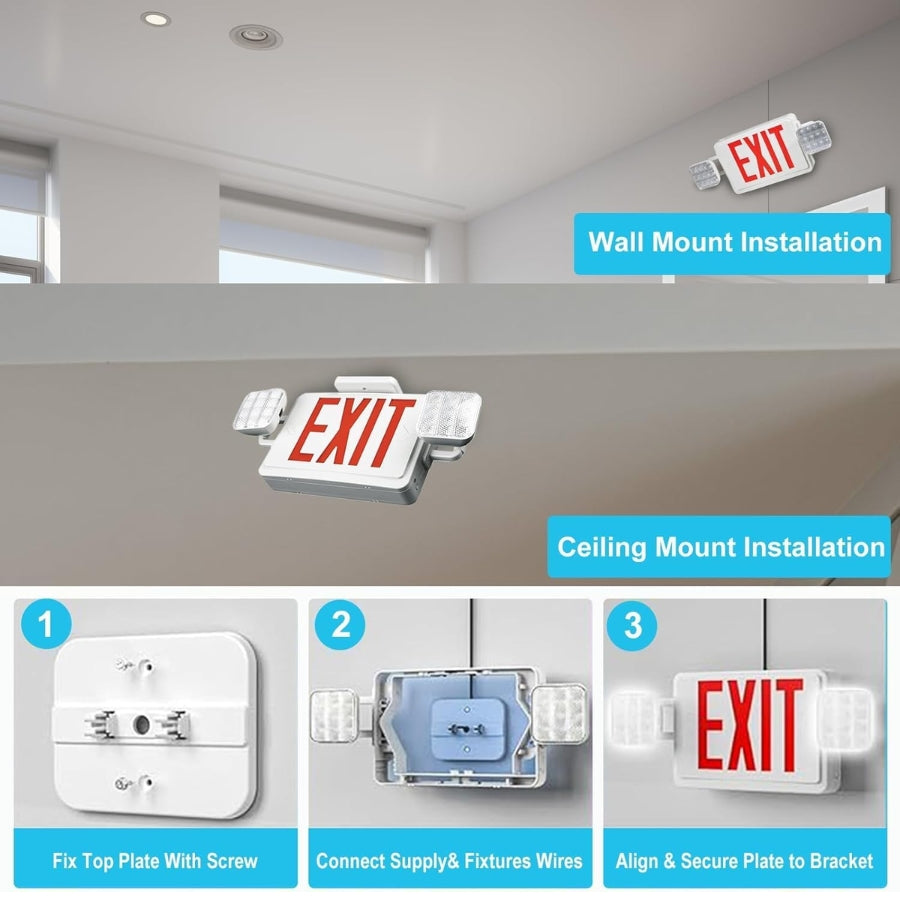 EXIT

Wall Mount Installation

EXIT

Ceiling Mount Installation

1

Fix Top Plate With Screw

2

Connect Supply& Fixtures Wires

3

EXIT

Align & Secure Plate to Bracket