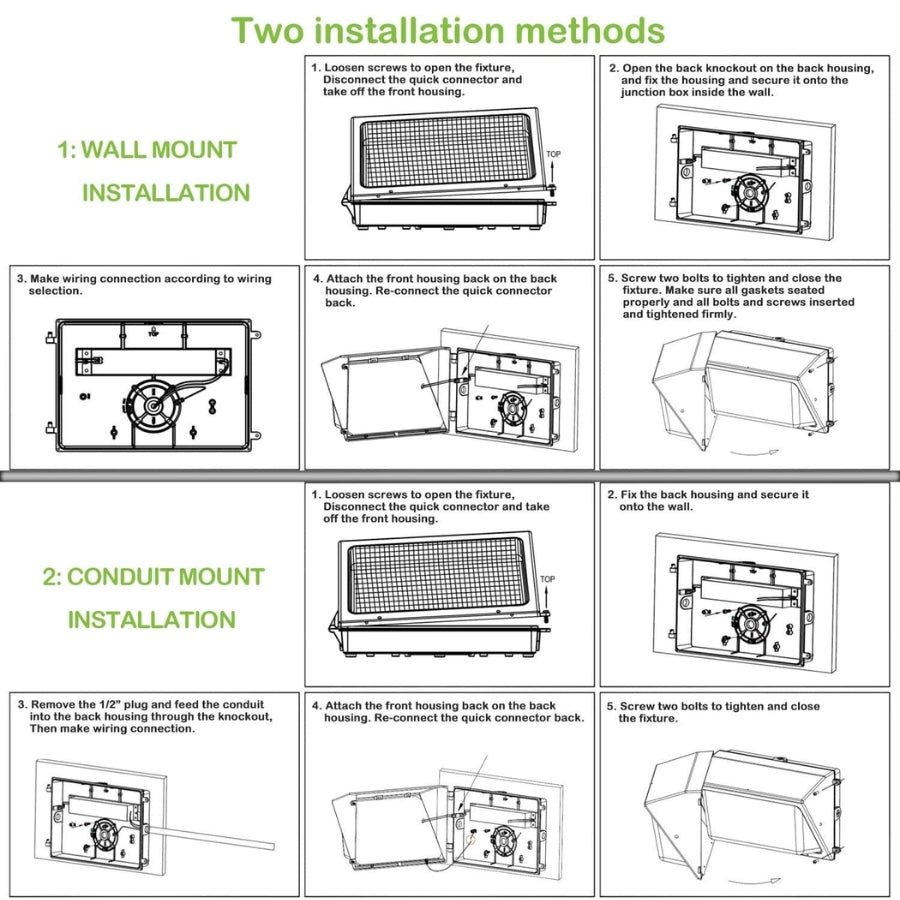 Two installation methods

1: WALL MOUNT INSTALLATION

1. Loosen screws to open the fixture, Disconnect the quick connector and take off the front housing.

TOP

2. Open the back knockout on the back housing, and fix the housing and secure it onto the junction box inside the wall.

3. Make wiring connection according to wiring selection.

TOP

4. Attach the front housing back on the back housing. Re-connect the quick connector back.

5. Screw two bolts to tighten and close the fixture. Make sure all gaskets seated properly and all bolts and screws inserted and tightened firmly.

2: CONDUIT MOUNT INSTALLATION

1. Loosen screws to open the fixture, Disconnect the quick connector and take off the front housing.

TOP

2. Fix the back housing and secure it onto the wall.

3. Remove the 1/2" plug and feed the conduit into the back housing through the knockout, Then make wiring connection.

4. Attach the front housing back on the back housing. Re-connect the quick connector back.

5. Screw two bolts to tighten and close the fixture.