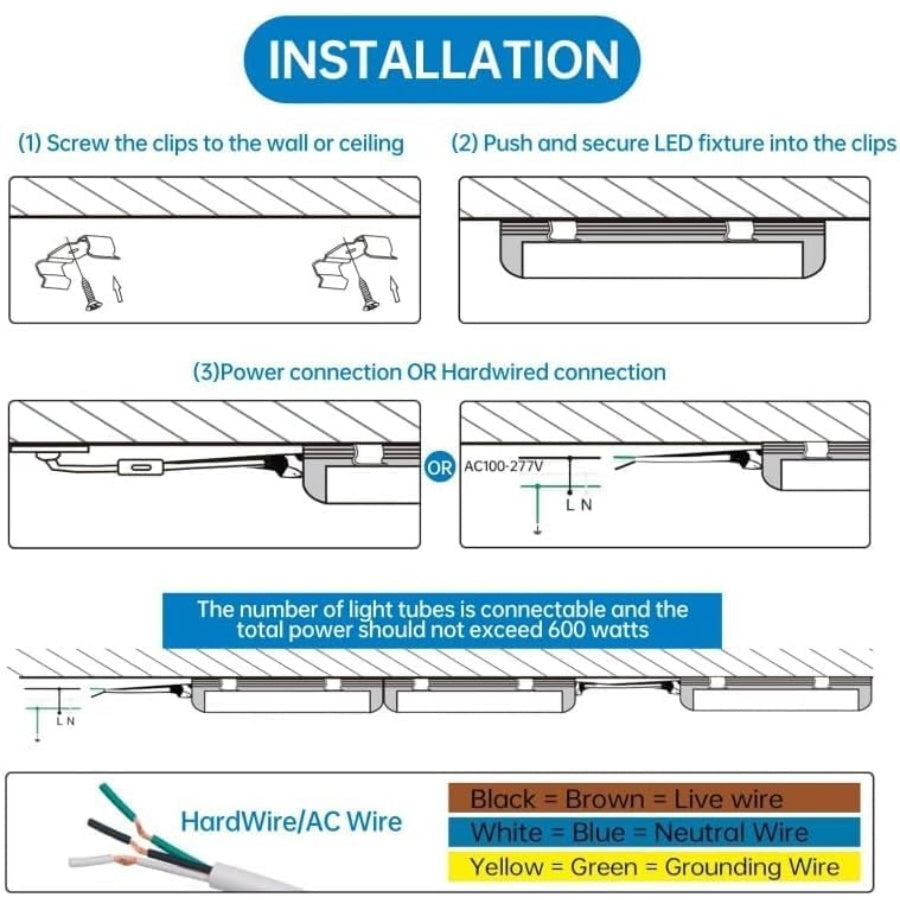 INSTALLATION

(1) Screw the clips to the wall or ceiling

(2) Push and secure LED fixture into the clips

(3)Power connection OR Hardwired connection

OR

AC100-277V

L N

The number of light tubes is connectable and the total power should not exceed 600 watts

L N

HardWire/AC Wire

Black = Brown = Live wire
White = Blue = Neutral Wire
Yellow = Green = Grounding Wire