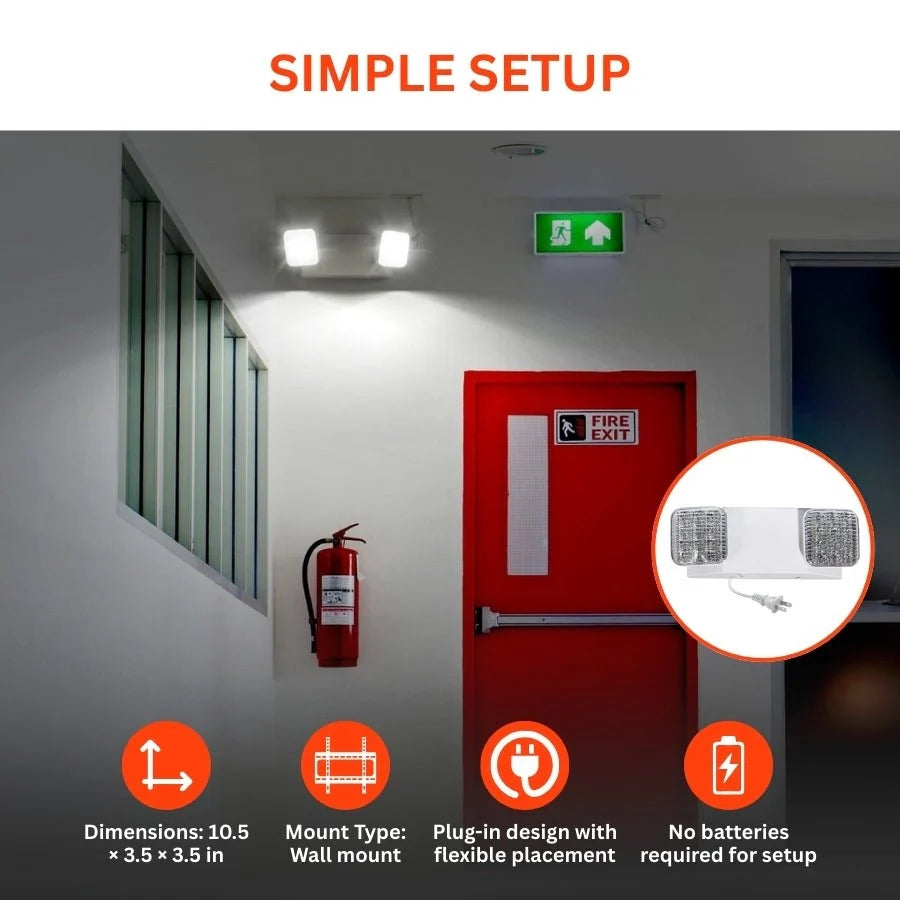 SIMPLE SETUP

FIRE EXIT

Dimensions: 10.5 × 3.5 × 3.5 in

Mount Type: Wall mount

Plug-in design with flexible placement

No batteries required for setup