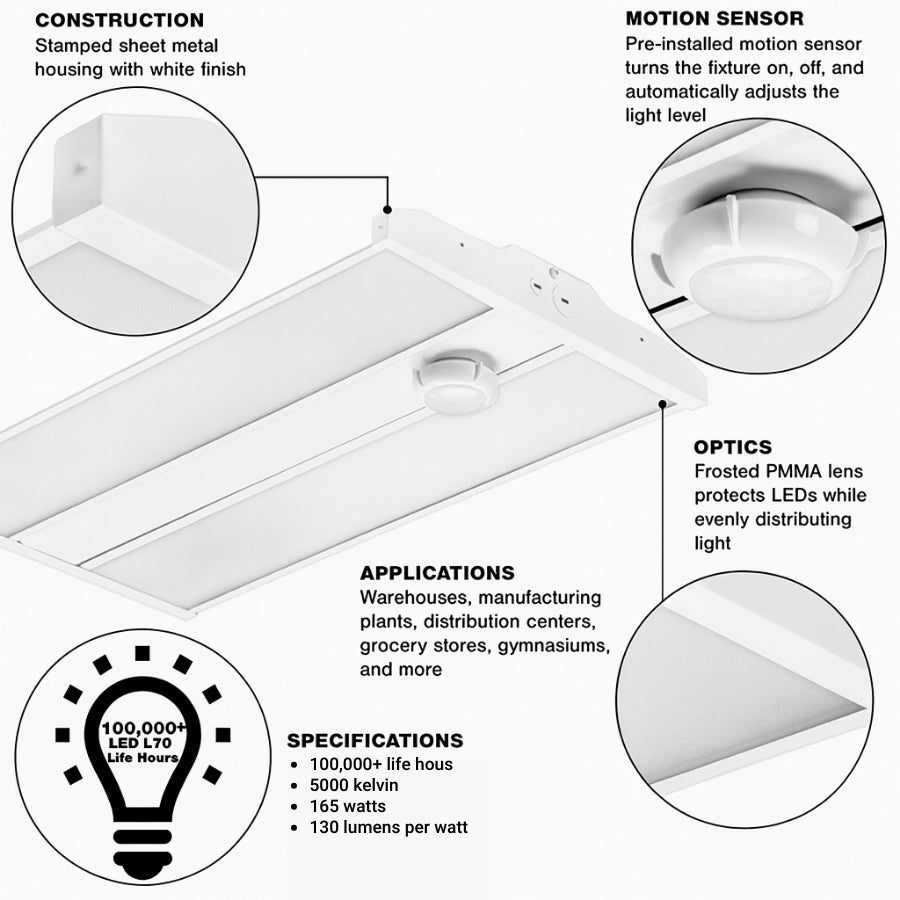 CONSTRUCTION
Stamped sheet metal housing with white finish

MOTION SENSOR
Pre-installed motion sensor turns the fixture on, off, and automatically adjusts the light level

OPTICS
Frosted PMMA lens protects LEDs while evenly distributing light

APPLICATIONS
Warehouses, manufacturing plants, distribution centers, grocery stores, gymnasiums, and more

100,000+ LED L70 Life Hours

SPECIFICATIONS
• 100,000+ life hous
• 5000 kelvin
• 165 watts
• 130 lumens per watt