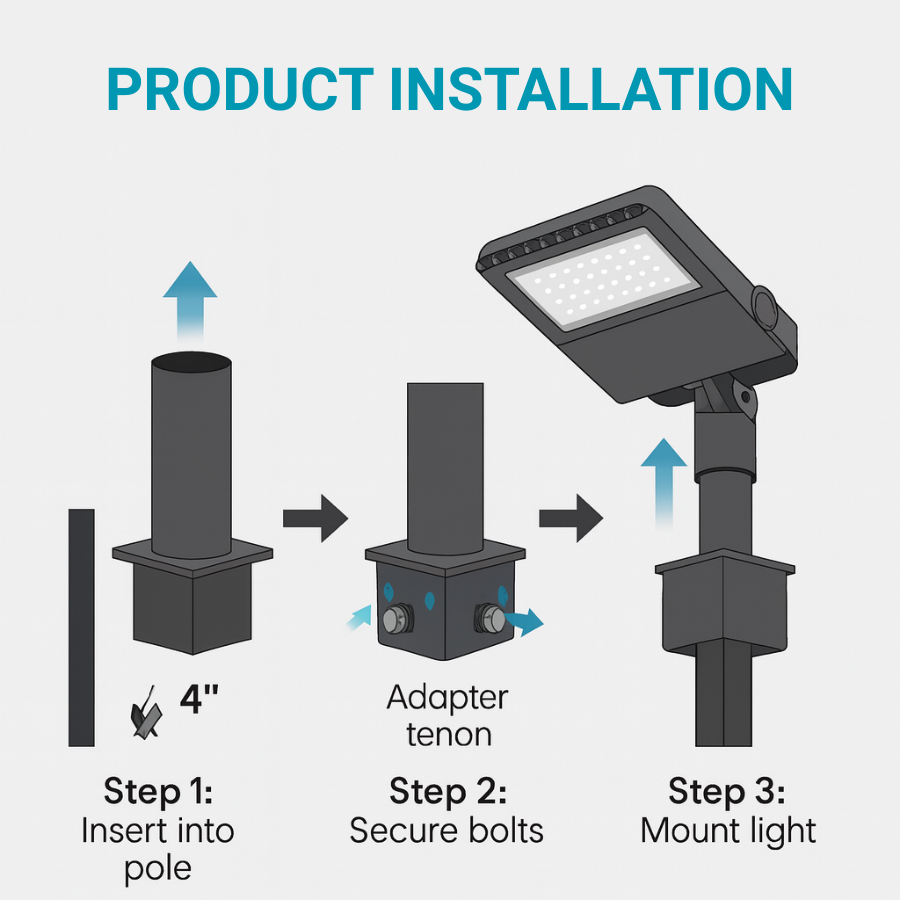 PRODUCT INSTALLATION

4"

Adapter tenon

Step 1:
Insert into pole

Step 2:
Secure bolts

Step 3:
Mount light