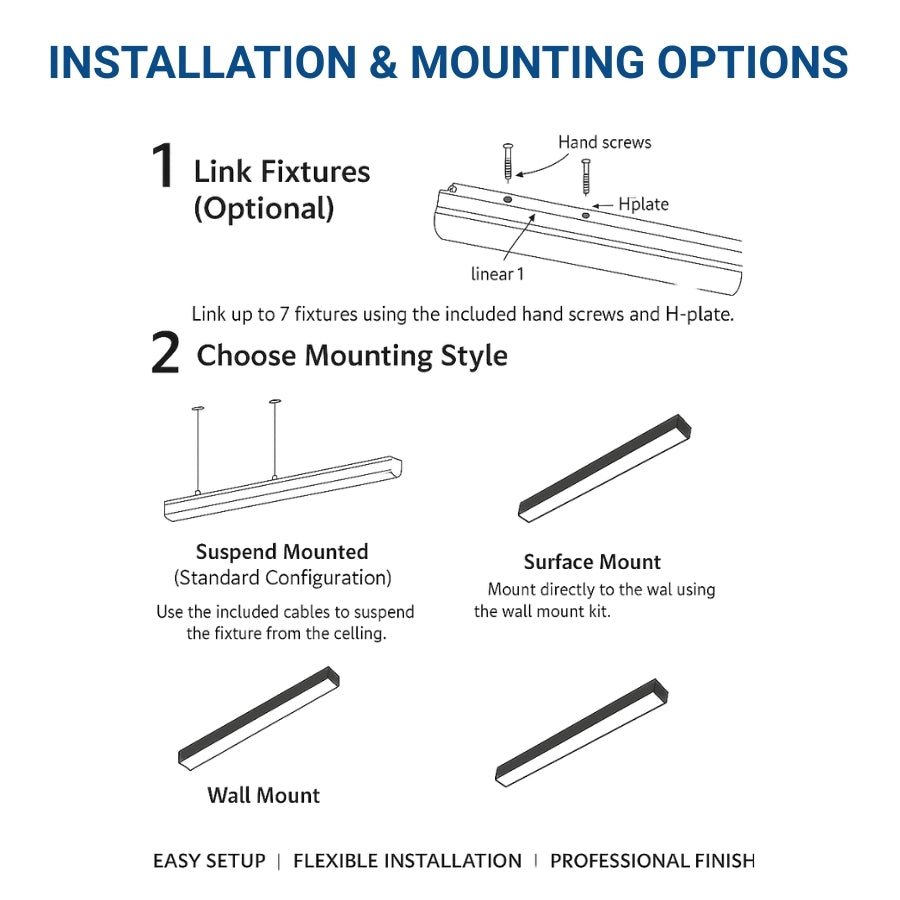 INSTALLATION & MOUNTING OPTIONS

1 Link Fixtures (Optional)

Hand screws

Hplate

linear 1

Link up to 7 fixtures using the included hand screws and H-plate.

2 Choose Mounting Style

Suspend Mounted
(Standard Configuration)
Use the included cables to suspend the fixture from the celling.

Surface Mount
Mount directly to the wal using the wall mount kit.

Wall Mount

EASY SETUP | FLEXIBLE INSTALLATION | PROFESSIONAL FINISH