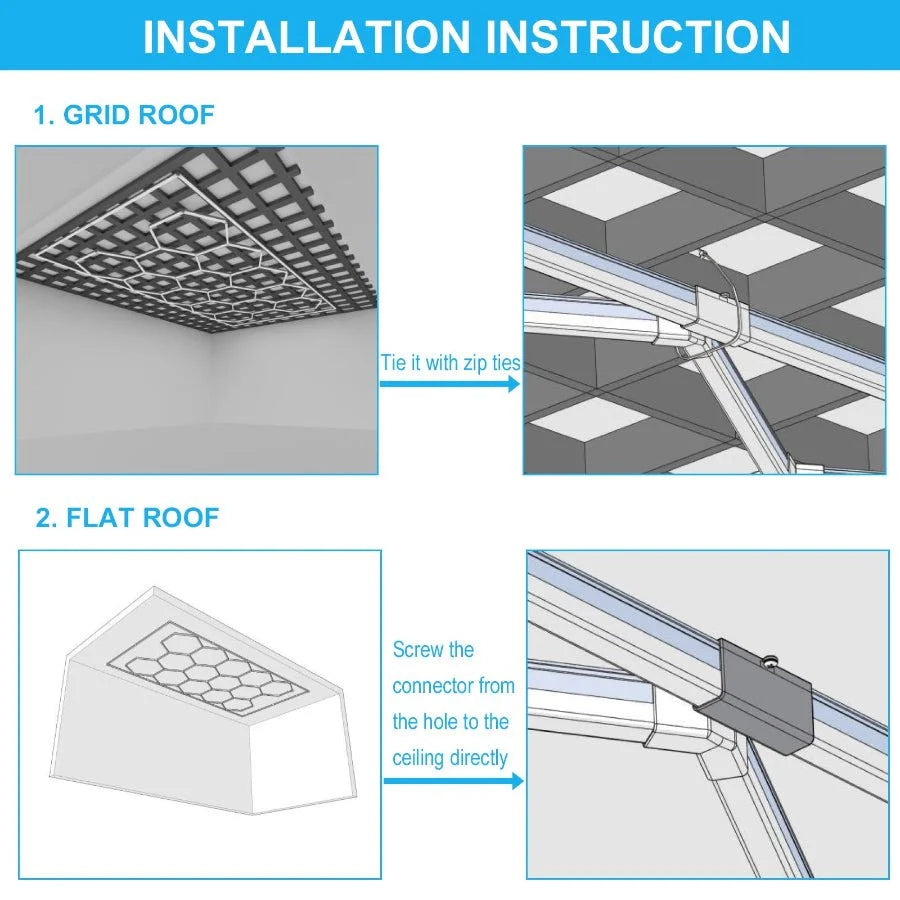 INSTALLATION INSTRUCTION

1. GRID ROOF

Tie it with zip ties

2. FLAT ROOF

Screw the connector from the hole to the ceiling directly