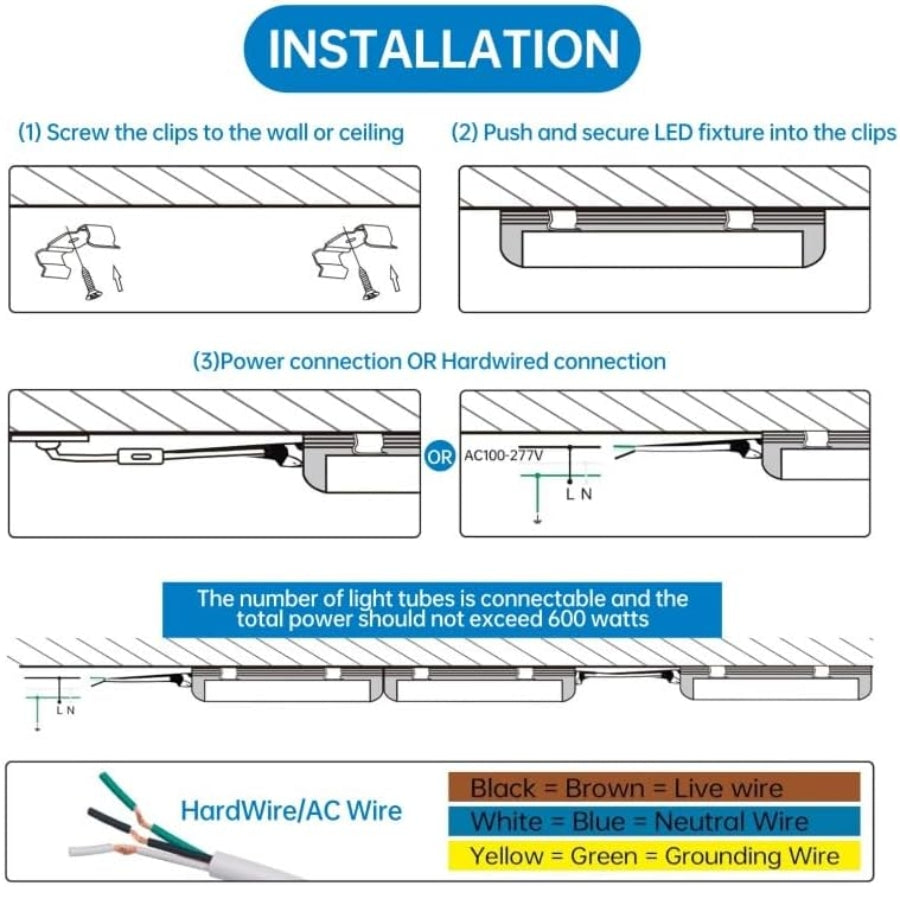 INSTALLATION

(1) Screw the clips to the wall or ceiling

(2) Push and secure LED fixture into the clips

(3)Power connection OR Hardwired connection

OR

AC100-277V

L N

The number of light tubes is connectable and the total power should not exceed 600 watts

L N

HardWire/AC Wire

Black = Brown = Live wire

White = Blue = Neutral Wire

Yellow = Green = Grounding Wire