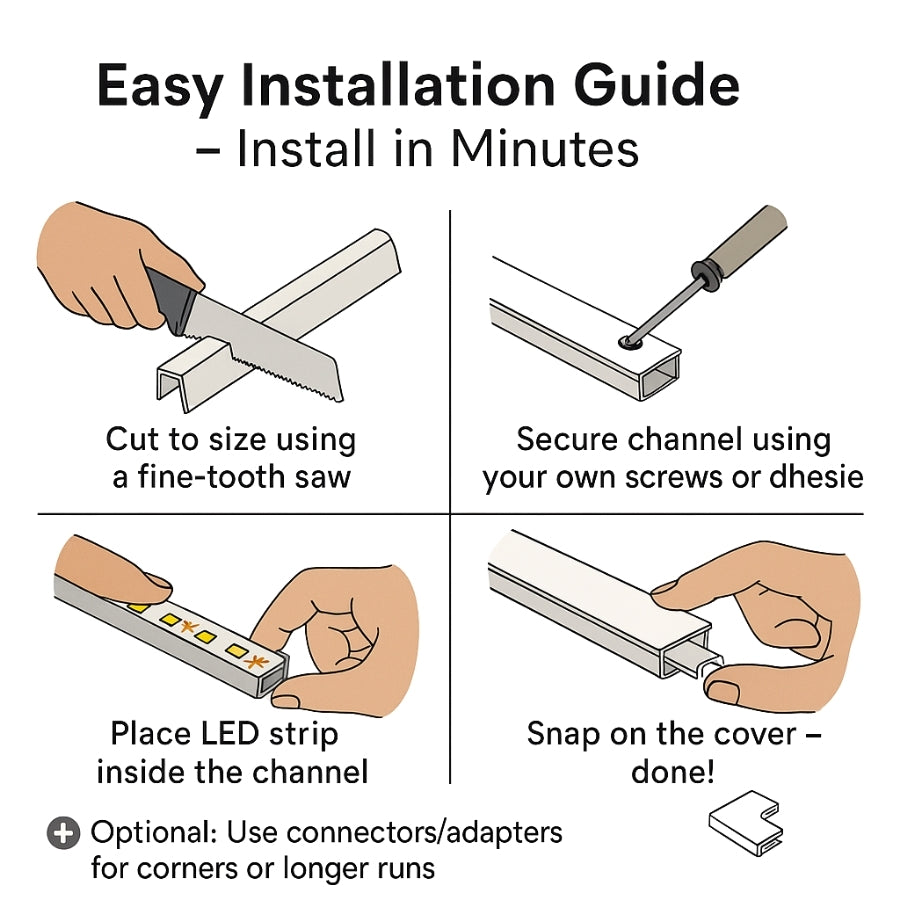 Easy Installation Guide
– Install in Minutes

Cut to size using a fine-tooth saw

Secure channel using your own screws or dhesie

Place LED strip inside the channel

Snap on the cover – done!

Optional: Use connectors/adapters for corners or longer runs