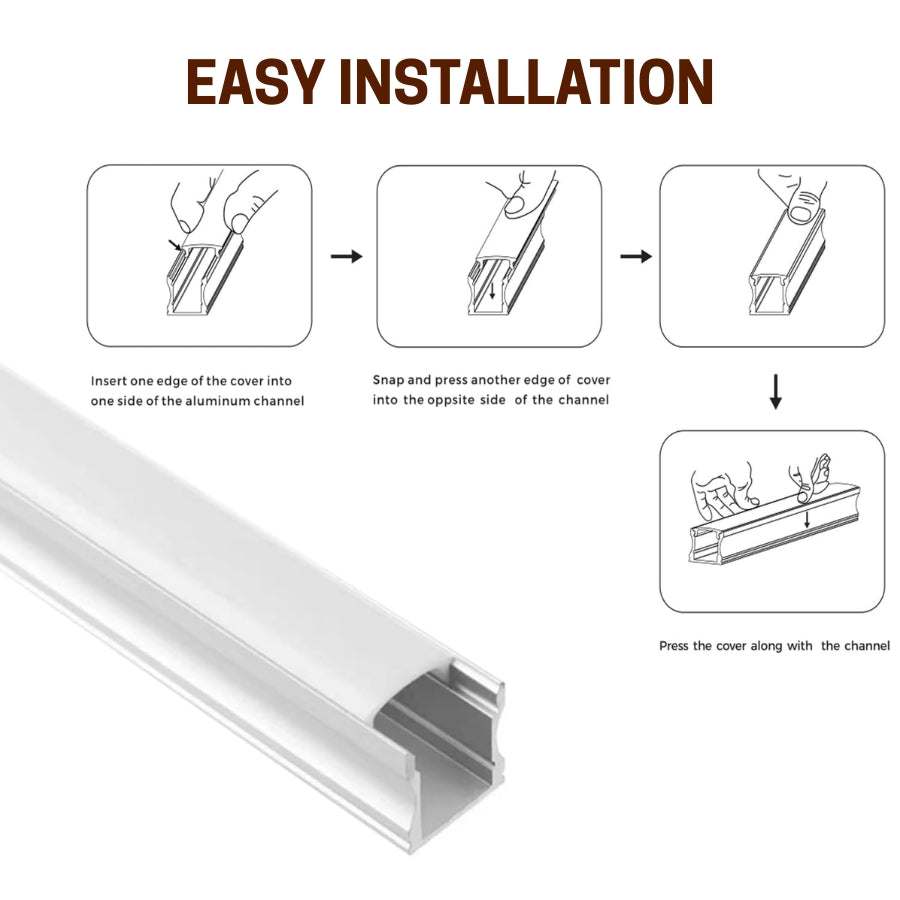 EASY INSTALLATION

Insert one edge of the cover into one side of the aluminum channel

Snap and press another edge of cover into the oppsite side of the channel

Press the cover along with the channel