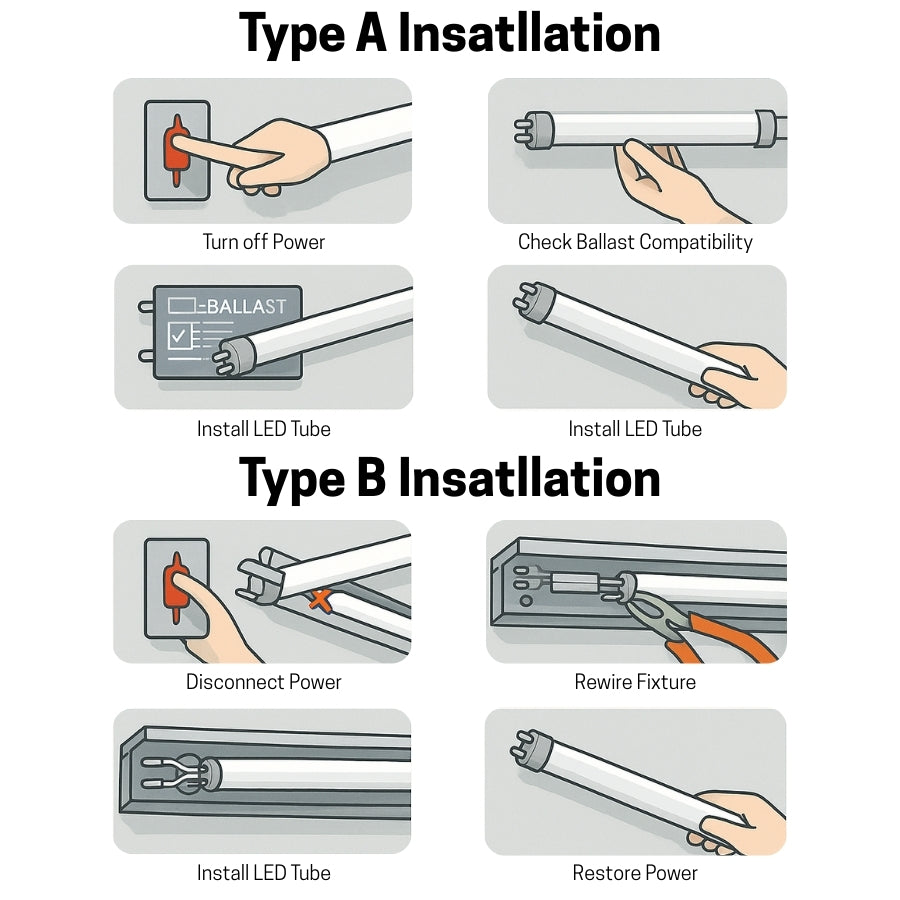 Type A Insatllation

Turn off Power

Check Ballast Compatibility

BALLAST

Install LED Tube

Install LED Tube

Type B Insatllation

Disconnect Power

Rewire Fixture

Install LED Tube

Restore Power